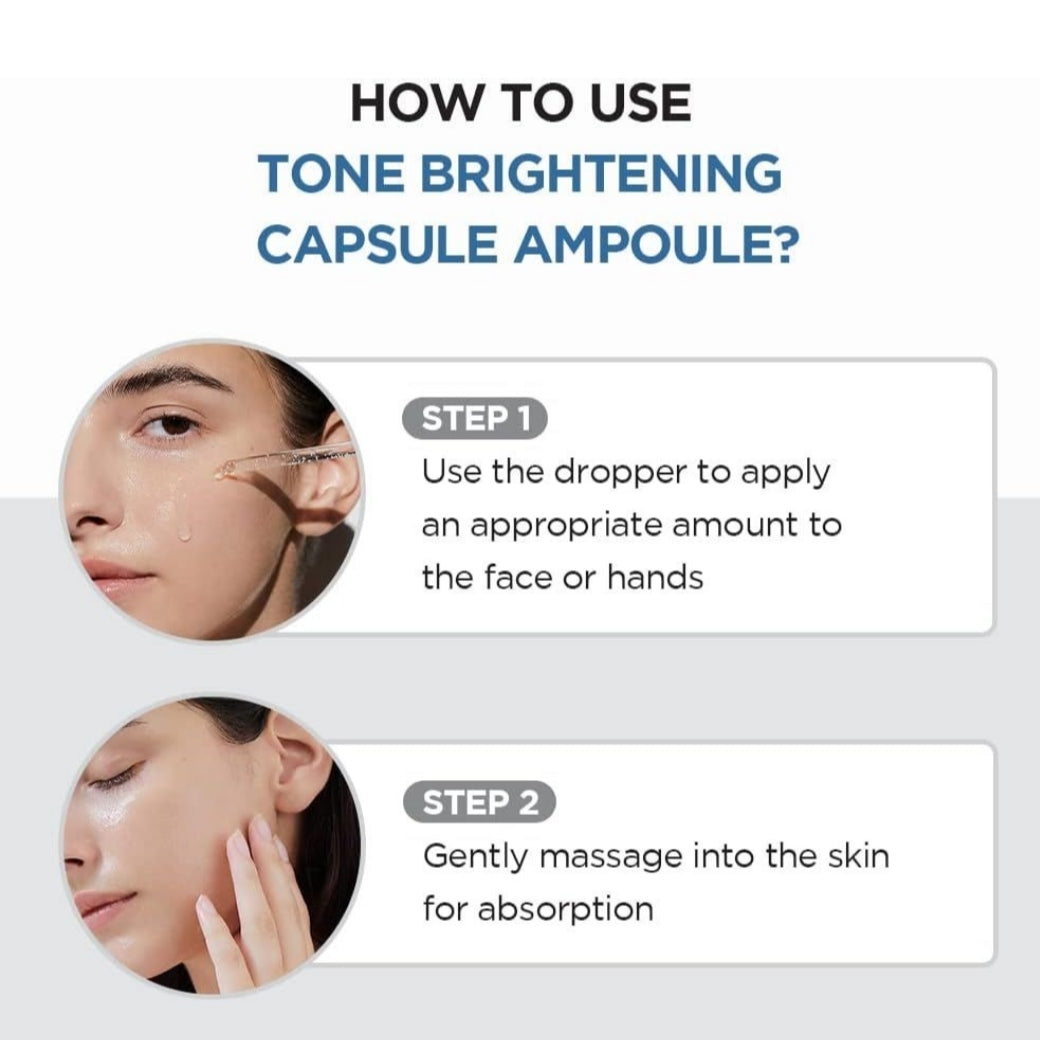 HOW TO USE
TONE BRIGHTENING
CAPSULE AMPOULE?

STEP 1
Use the dropper to apply an appropriate amount to the face or hands

STEP 2
Gently massage into the skin for absorption