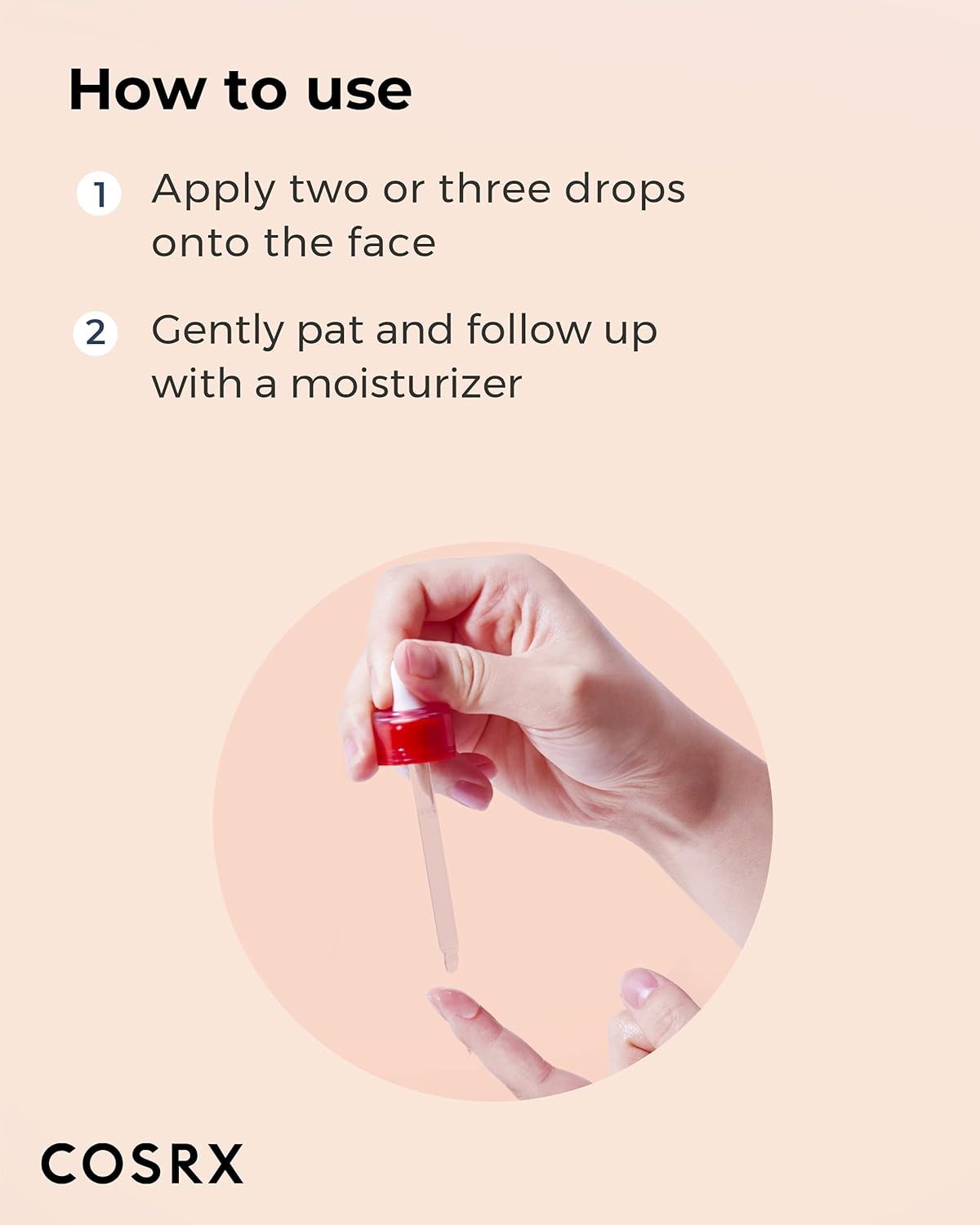 How to use

1 Apply two or three drops onto the face

2 Gently pat and follow up with a moisturizer

COSRX